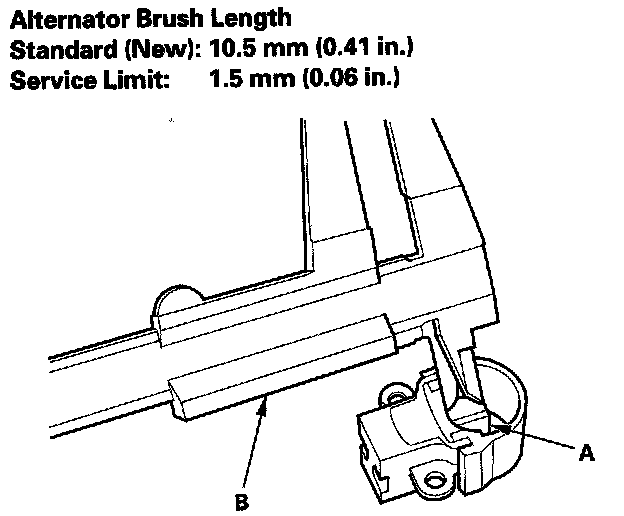 Alternator Brush Length
Standard (New): 10.5 mm (0.41 in.)
Service Limit: 1.5 mm (0.06 in.)

A

B