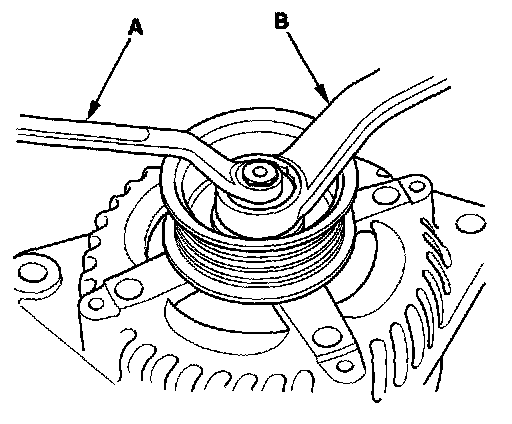 A
B