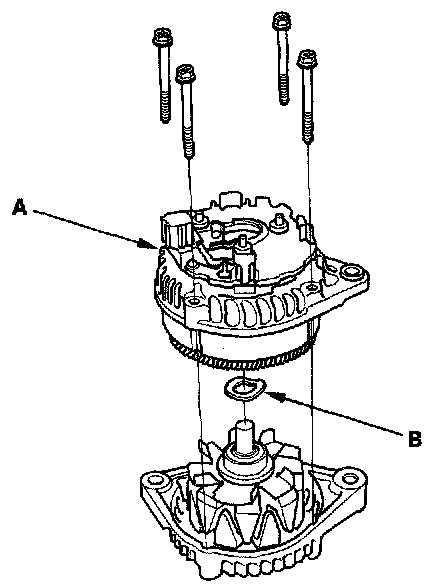 A

B