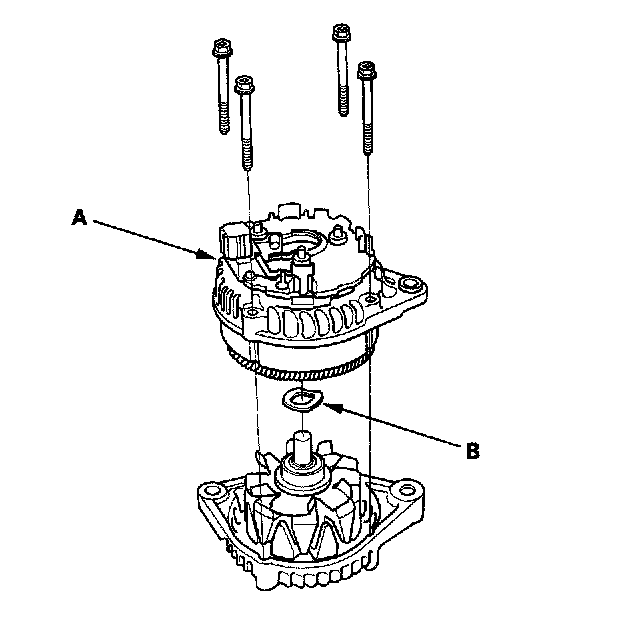 A
B