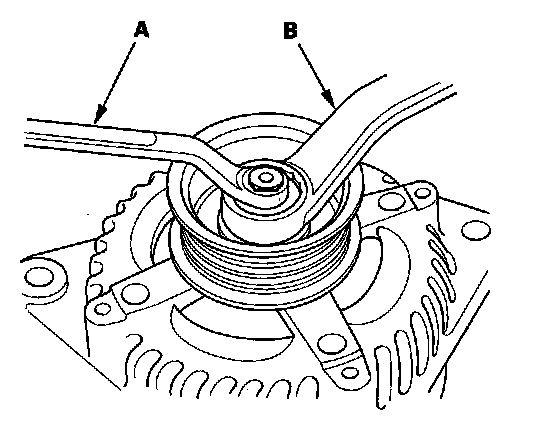 A

B