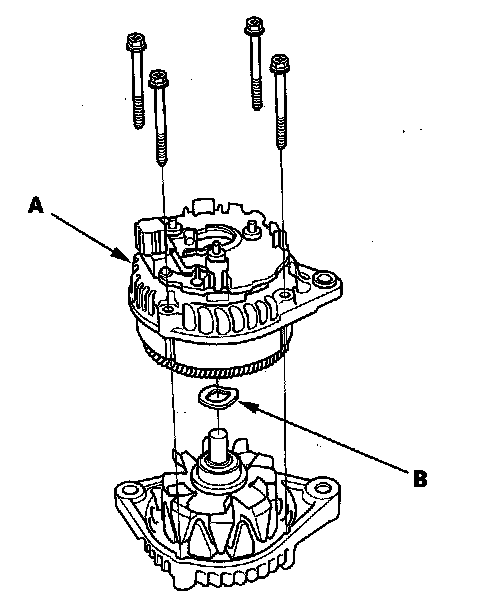 A

B