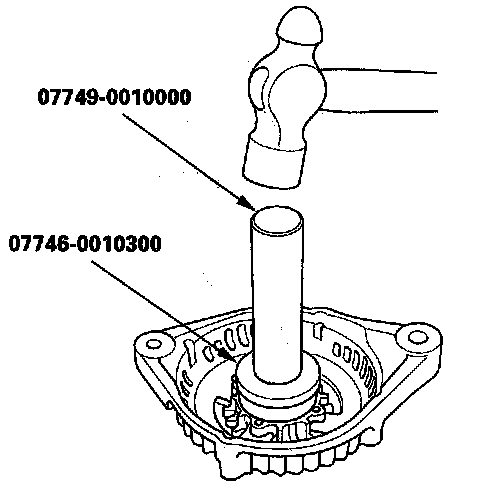 07749-0010000

07746-0010300