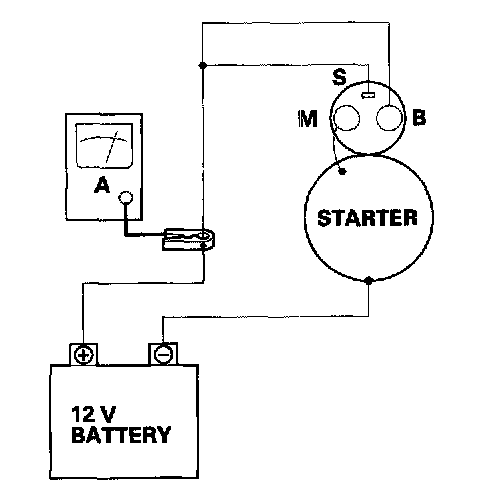 S
M
B
A
STARTER
+
−
12 V
BATTERY