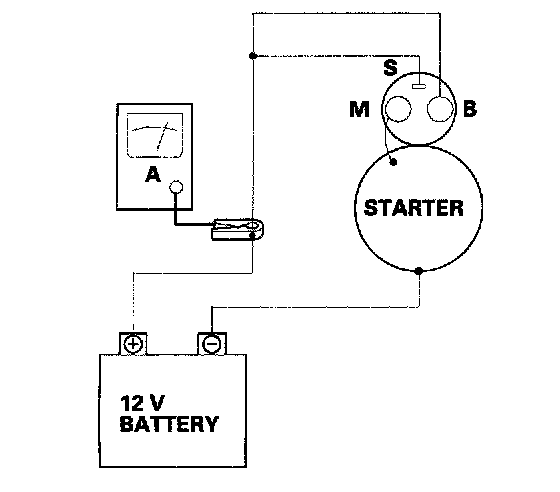 S
M
B
A
STARTER
+
−
12 V
BATTERY