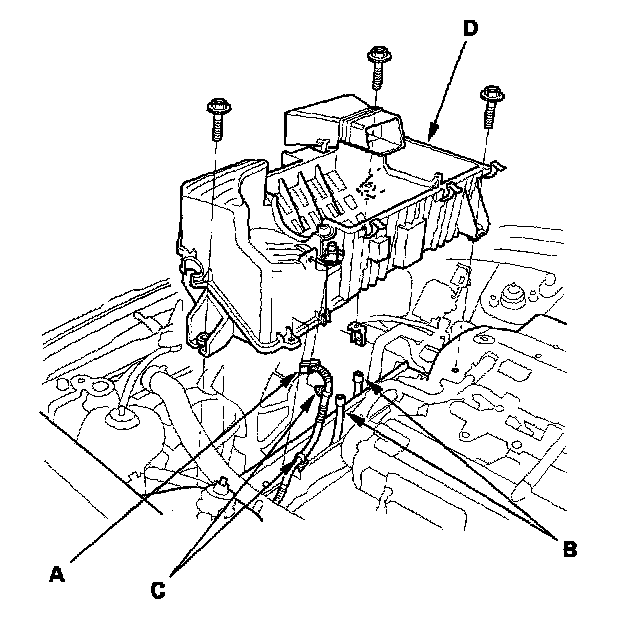 D
A
C
B