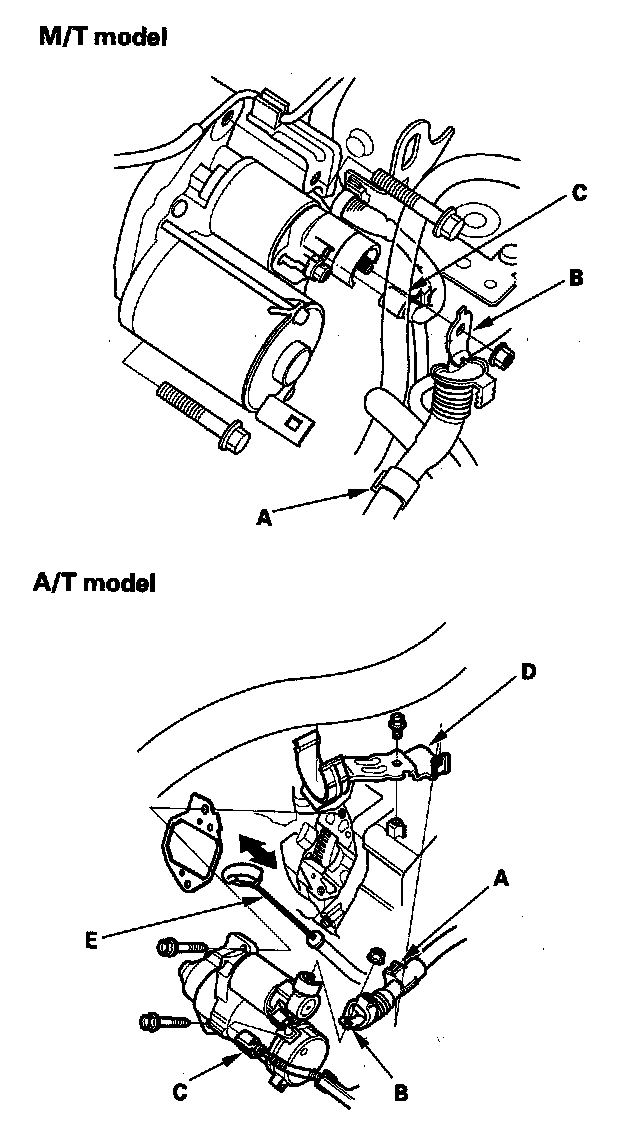 M/T model

C

B

A

A/T model

D

A

E

C

B