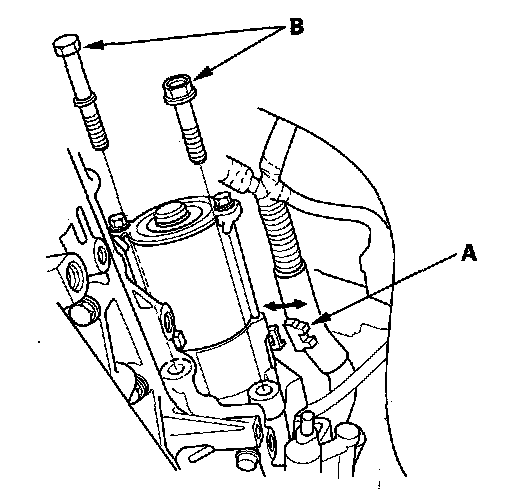 B

A