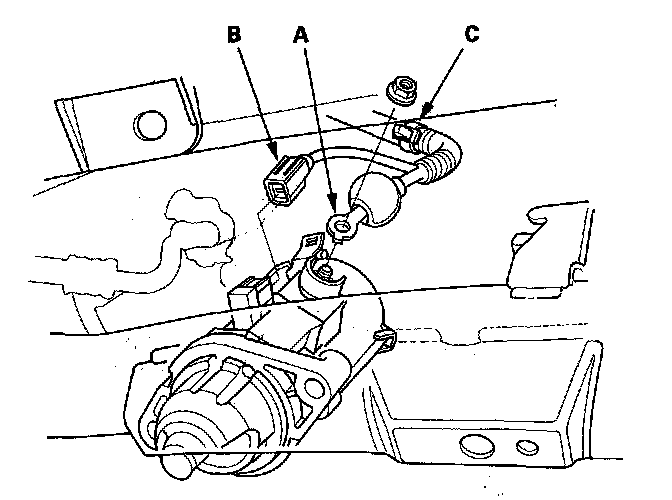 B
A
C