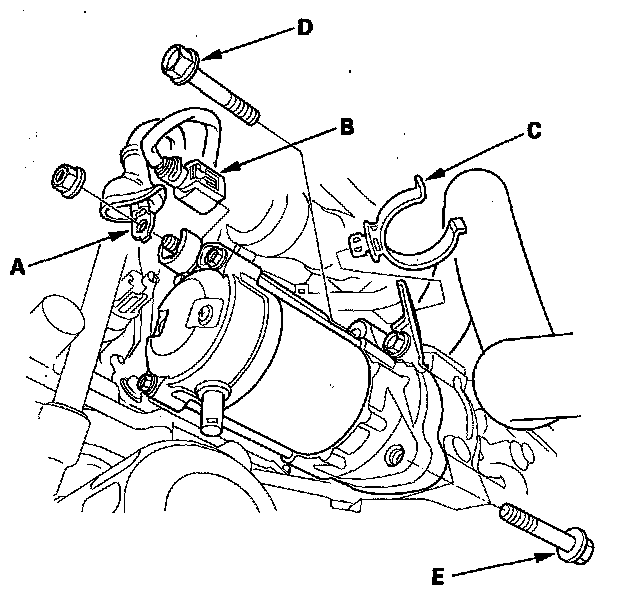 D
B
C
A
E