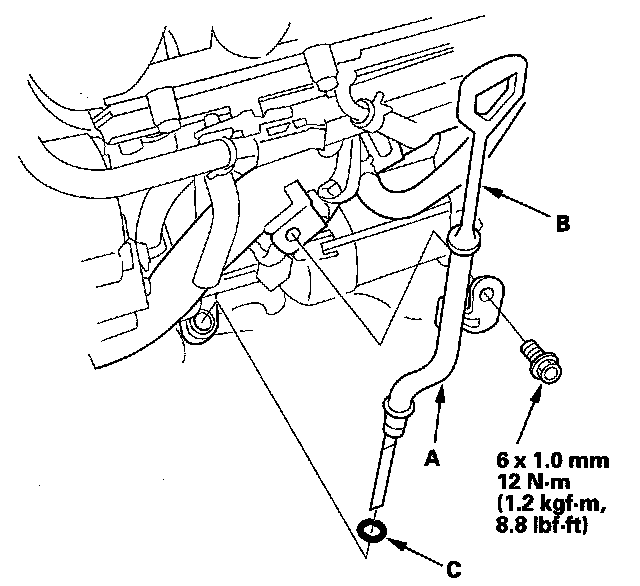 B

A

6 x 1.0 mm
12 N·m
(1.2 kgf·m,
8.8 lbf·ft)

C