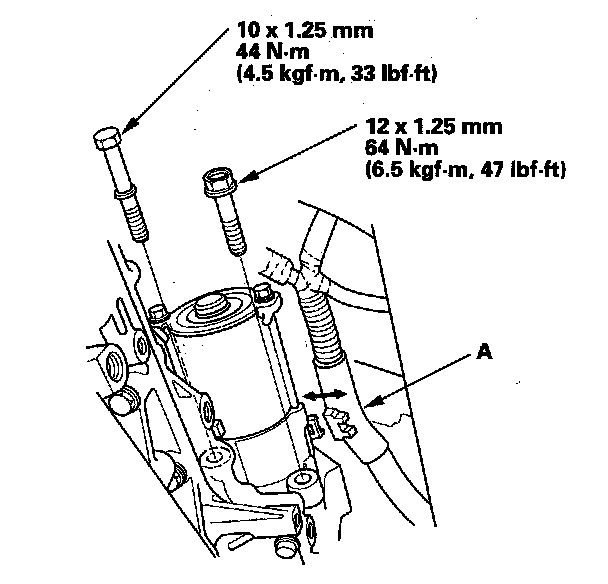 10 x 1.25 mm
44 N·m
(4.5 kgf·m, 33 lbf·ft)

12 x 1.25 mm
64 N·m
(6.5 kgf·m, 47 lbf·ft)

A