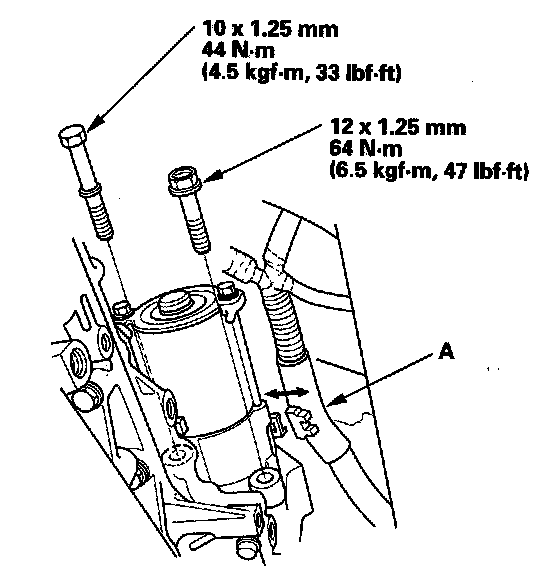 10 x 1.25 mm
44 N·m
(4.5 kgf·m, 33 lbf·ft)

12 x 1.25 mm
64 N·m
(6.5 kgf·m, 47 lbf·ft)

A