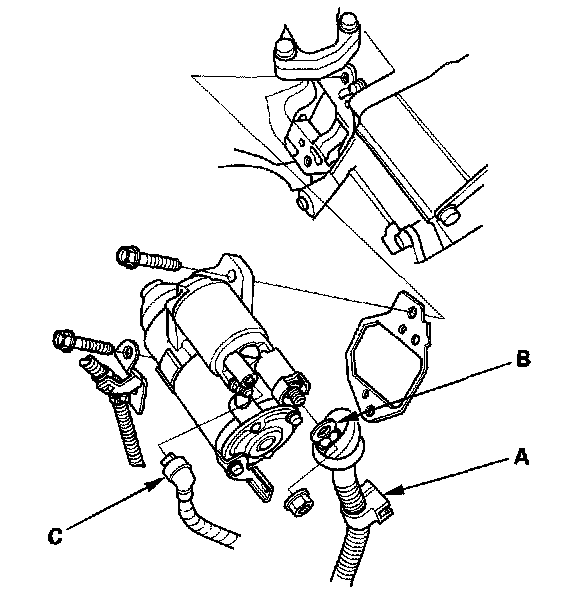 B

A

C