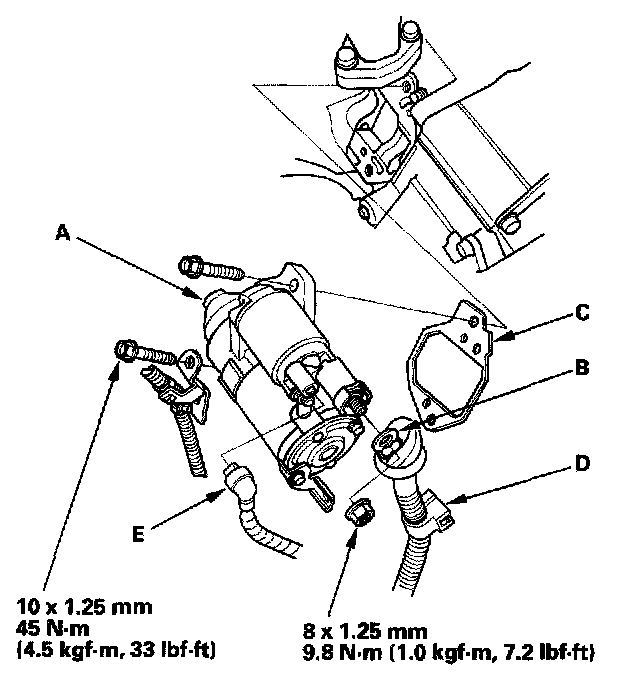 A

C

B

D

E

10 x 1.25 mm
45 N·m
(4.5 kgf·m, 33 lbf·ft)

8 x 1.25 mm
9.8 N·m (1.0 kgf·m, 7.2 lbf·ft)