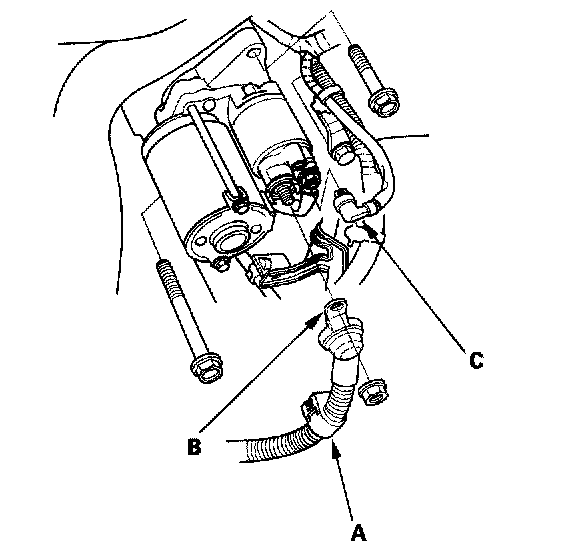 C
B
A