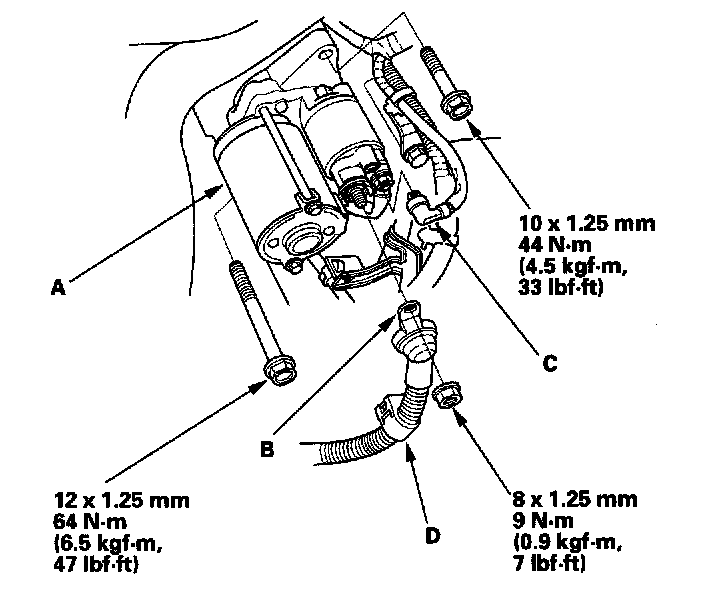 10 x 1.25 mm
44 N·m
(4.5 kgf·m,
33 lbf·ft)

A

C

B

12 x 1.25 mm
64 N·m
(6.5 kgf·m,
47 lbf·ft)

D

8 x 1.25 mm
9 N·m
(0.9 kgf·m,
7 lbf·ft)