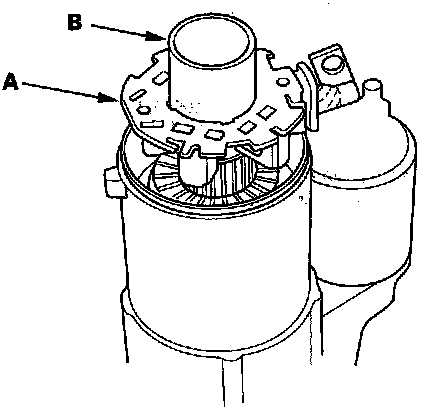 B

A