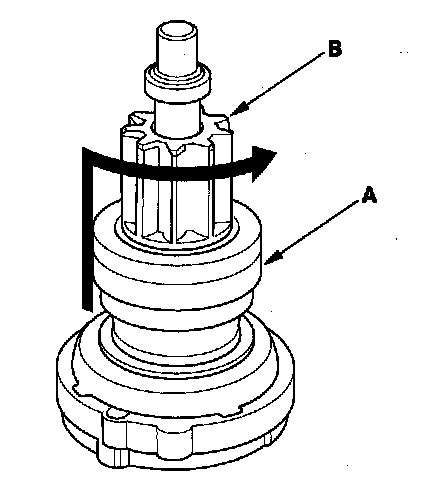 B

A