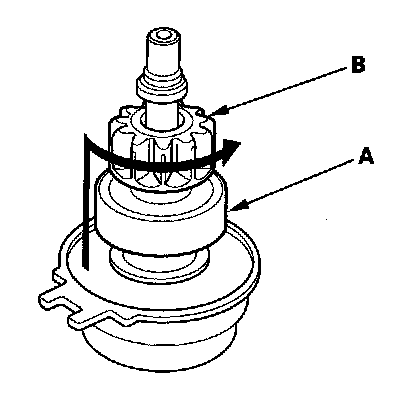 B
A