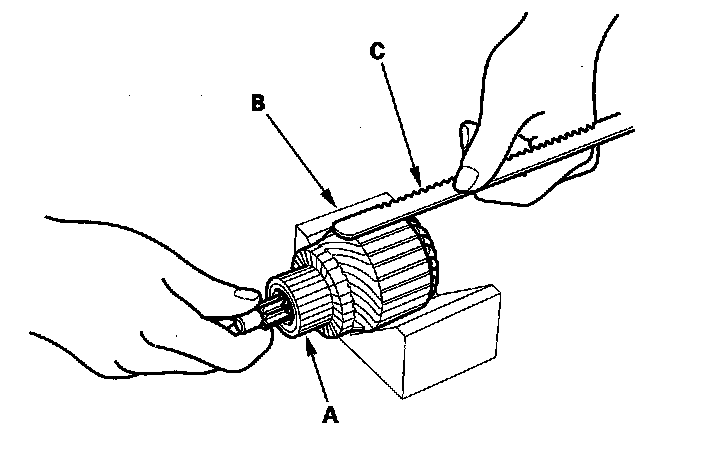 C
B
A