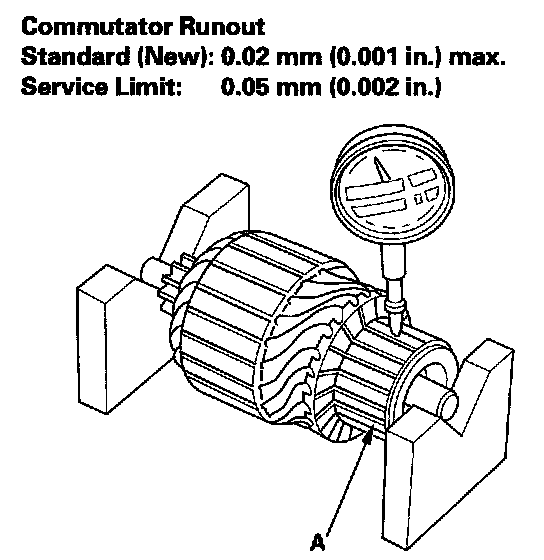 Commutator Runout
Standard (New): 0.02 mm (0.001 in.) max.
Service Limit: 0.05 mm (0.002 in.)

A