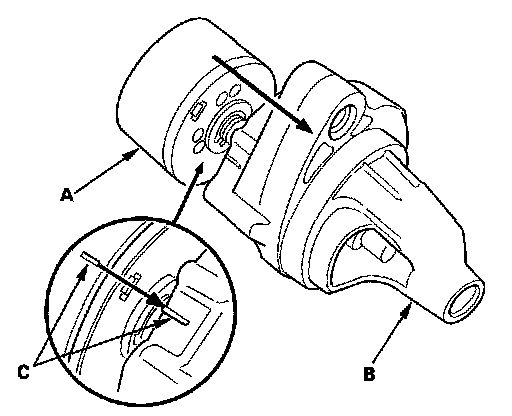 A

C

B