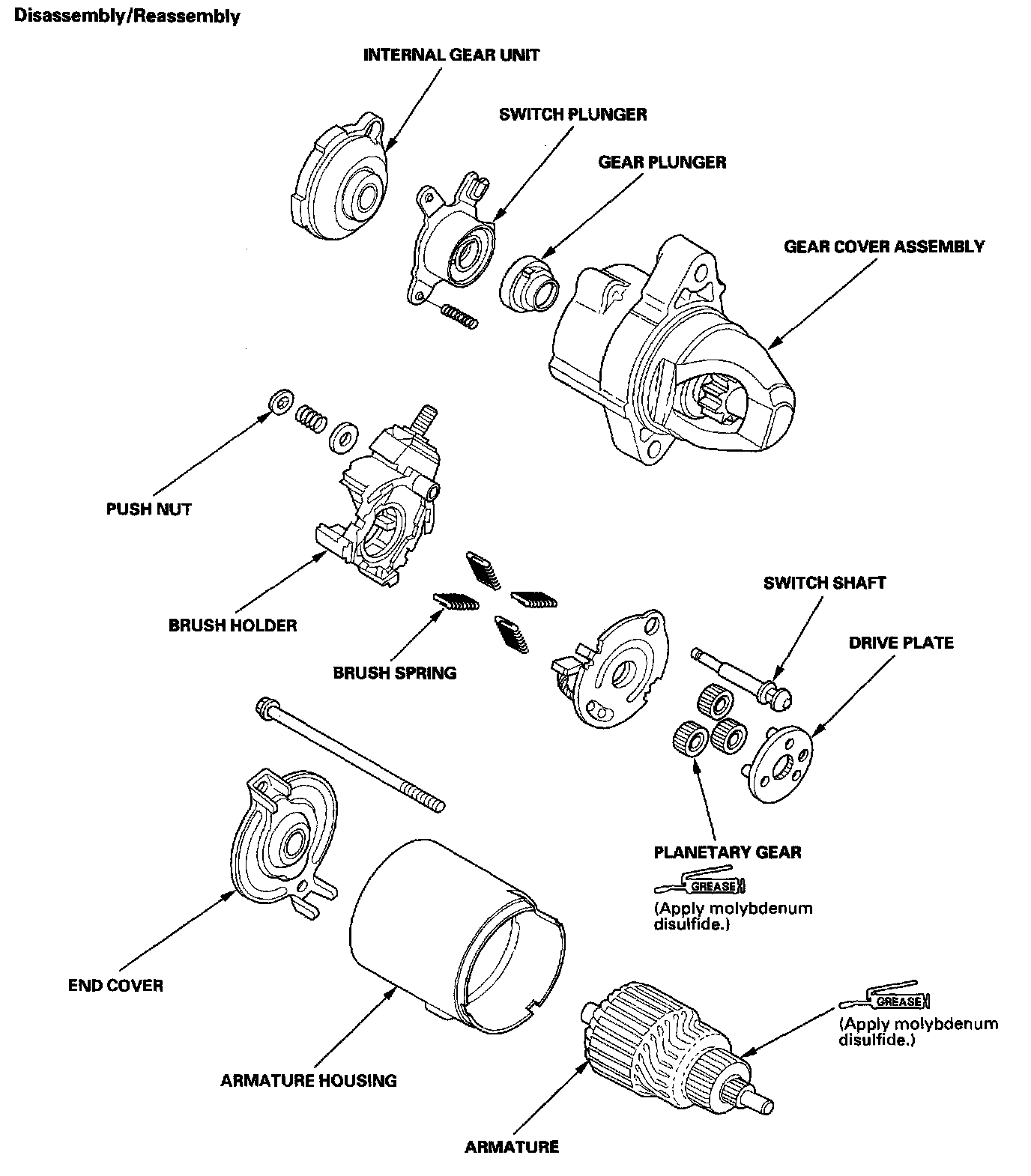 Disassembly/Reassembly

INTERNAL GEAR UNIT

SWITCH PLUNGER

GEAR PLUNGER

GEAR COVER ASSEMBLY

PUSH NUT

BRUSH HOLDER

BRUSH SPRING

SWITCH SHAFT

DRIVE PLATE

PLANETARY GEAR

GREASE

(Apply molybdenum disulfide.)

END COVER

ARMATURE HOUSING

GREASE

(Apply molybdenum disulfide.)

ARMATURE