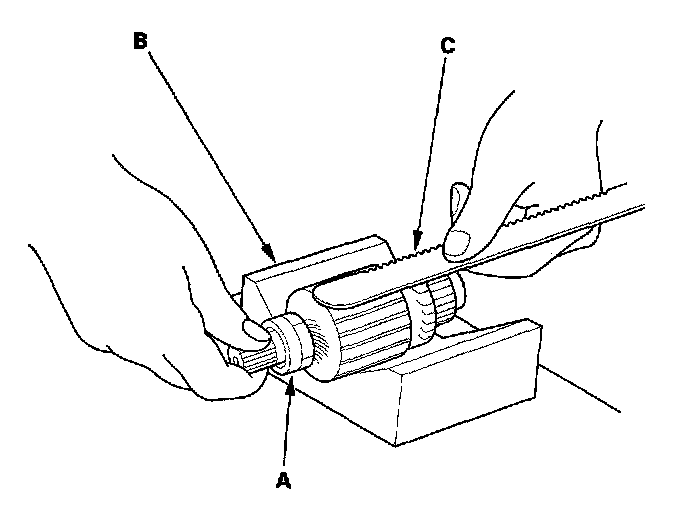 B
C
A