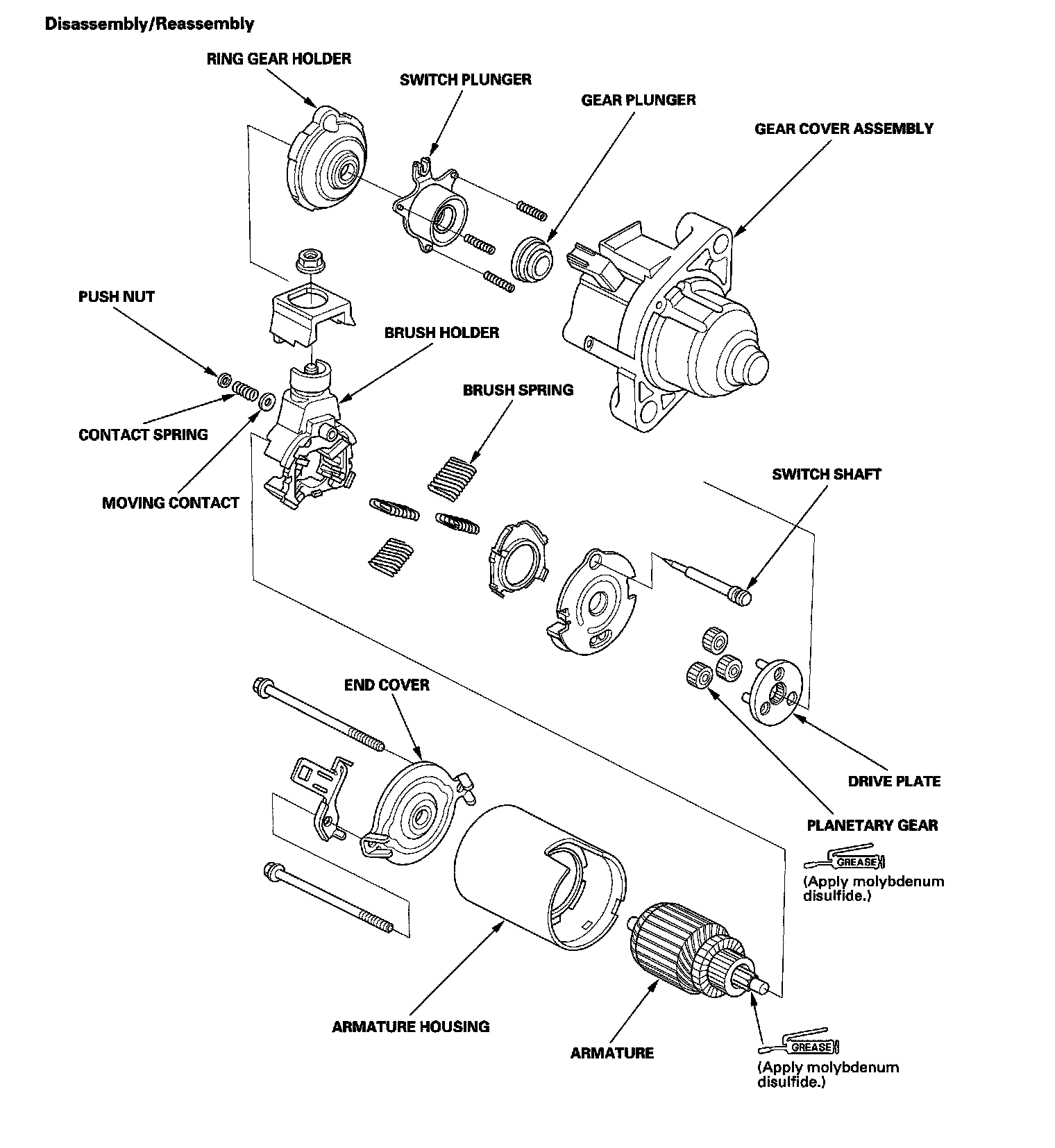 Disassembly/Reassembly

RING GEAR HOLDER

SWITCH PLUNGER

GEAR PLUNGER

GEAR COVER ASSEMBLY

PUSH NUT

BRUSH HOLDER

BRUSH SPRING

CONTACT SPRING

MOVING CONTACT

SWITCH SHAFT

END COVER

DRIVE PLATE

PLANETARY GEAR

GREASE
(Apply molybdenum disulfide.)

ARMATURE HOUSING

ARMATURE

GREASE
(Apply molybdenum disulfide.)