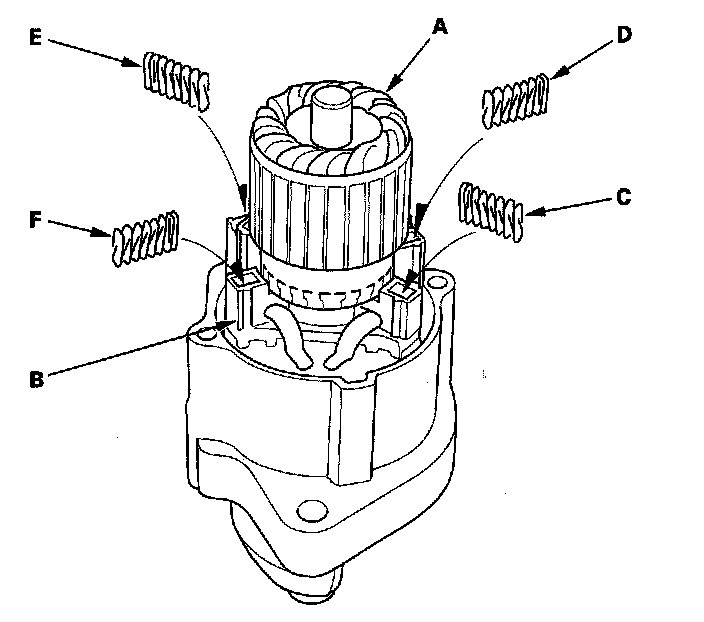 E
A
D
F
C
B