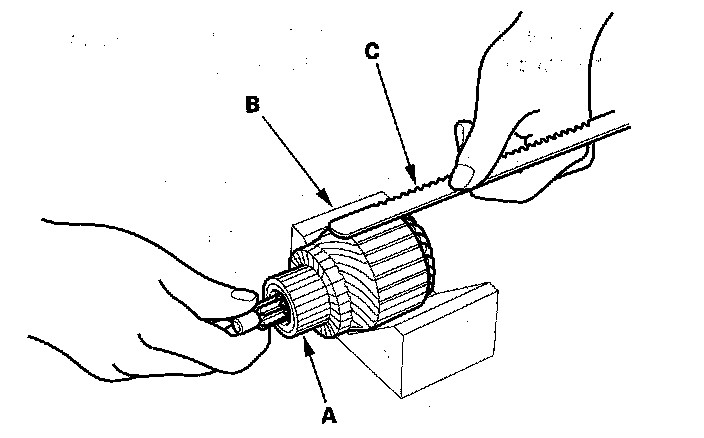 C
B
A