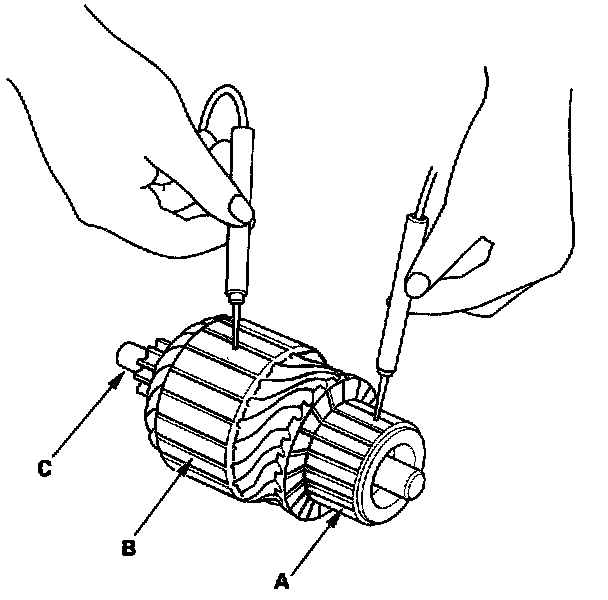 C
B
A