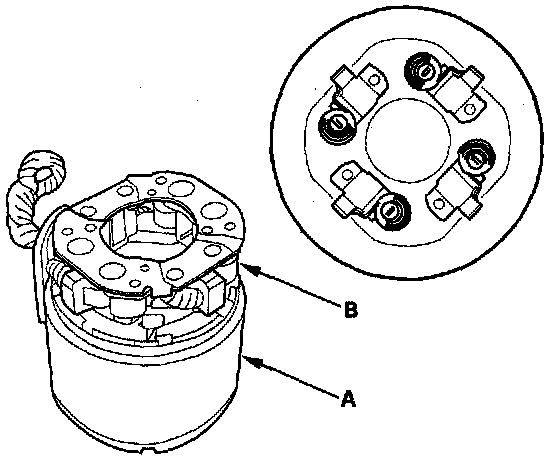 B

A