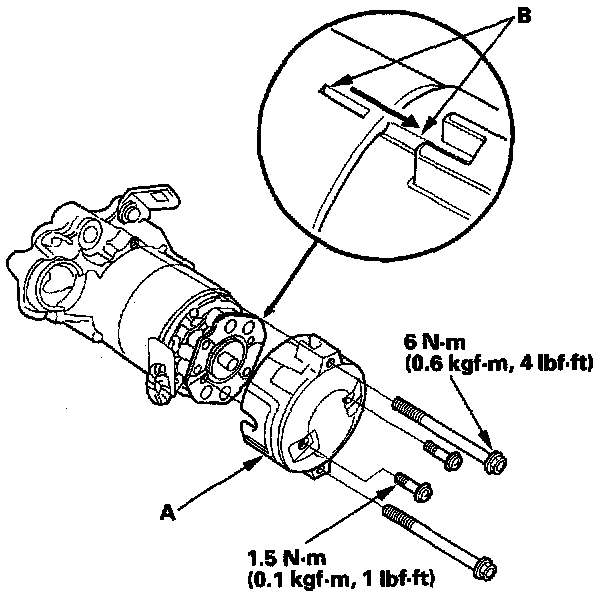 B

6 N·m
(0.6 kgf·m, 4 lbf·ft)

A

1.5 N·m
(0.1 kgf·m, 1 lbf·ft)