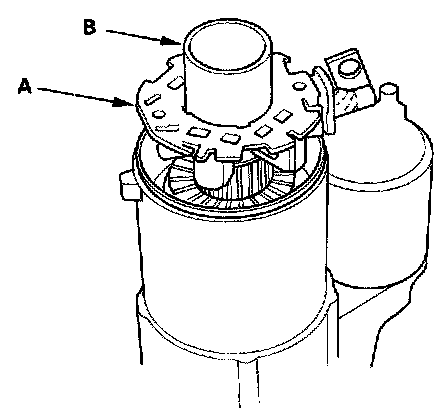 B

A