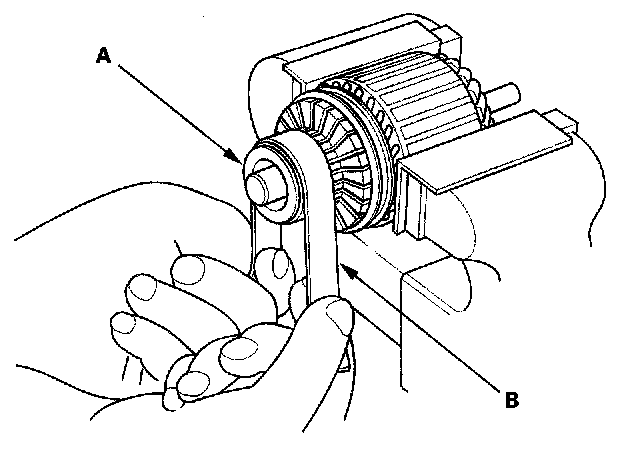 A

B