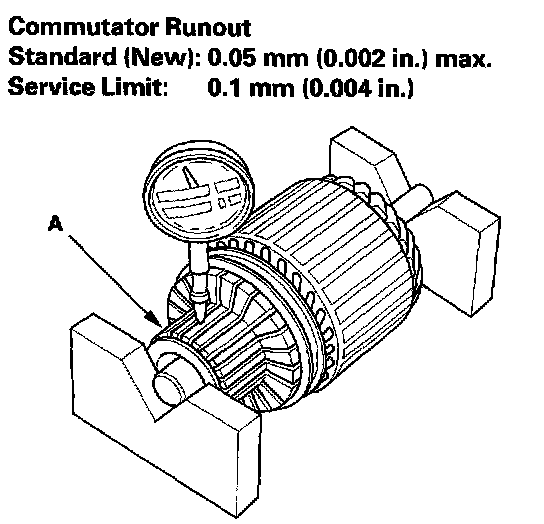 Commutator Runout
Standard (New): 0.05 mm (0.002 in.) max.
Service Limit: 0.1 mm (0.004 in.)

A