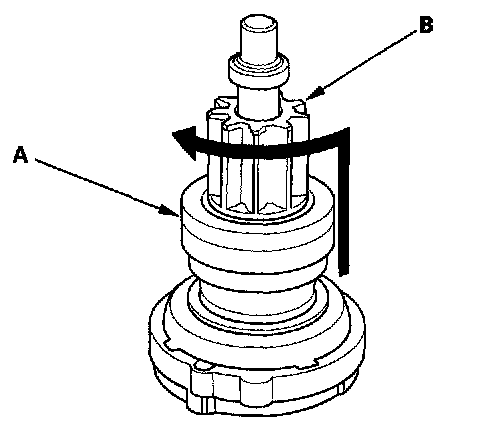 B

A