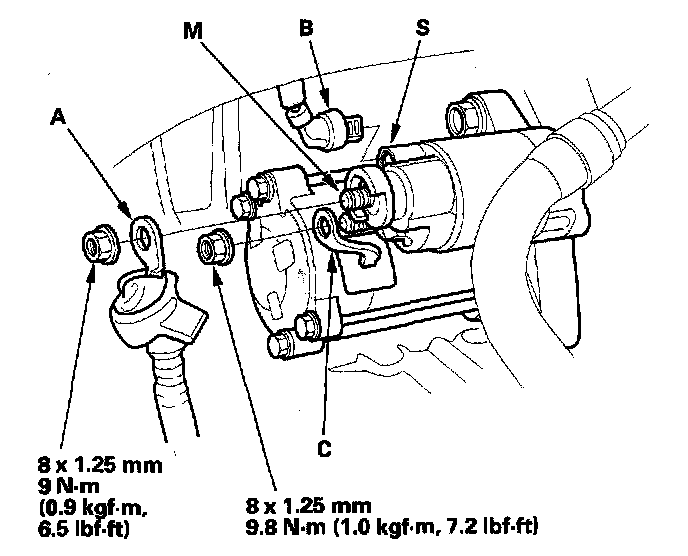 M
B
S
A
C

8 x 1.25 mm
9 N·m
(0.9 kgf·m,
6.5 lbf·ft)

8 x 1.25 mm
9.8 N·m (1.0 kgf·m, 7.2 lbf·ft)