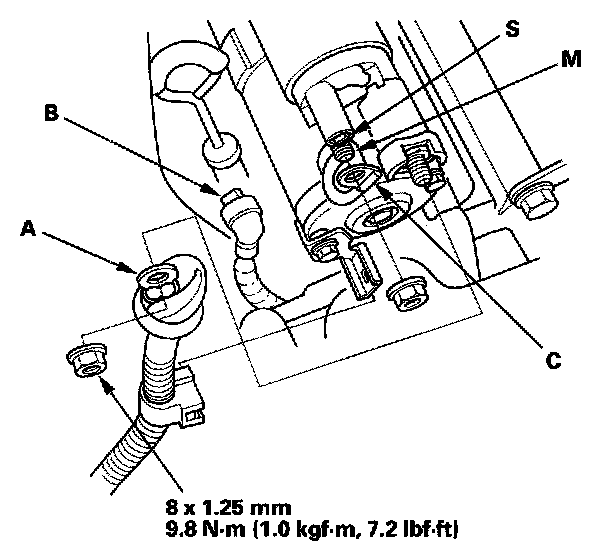 S
M
B
A
C
8 x 1.25 mm
9.8 N·m (1.0 kgf·m, 7.2 lbf·ft)