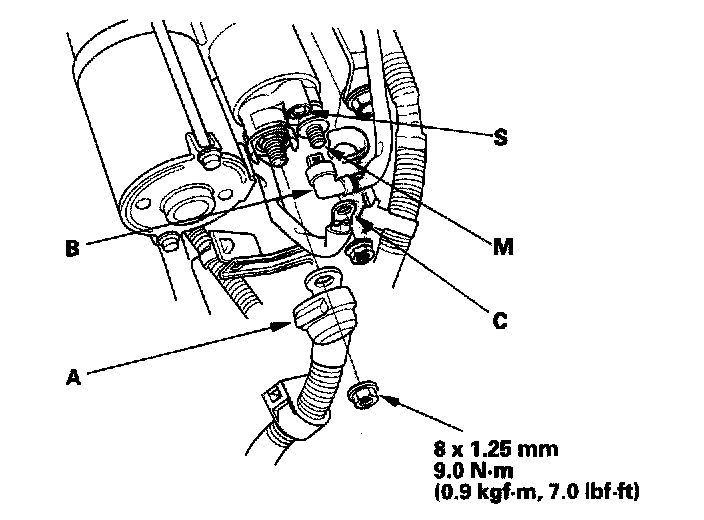 S

B

M

C

A

8 x 1.25 mm
9.0 N·m
(0.9 kgf·m, 7.0 lbf·ft)