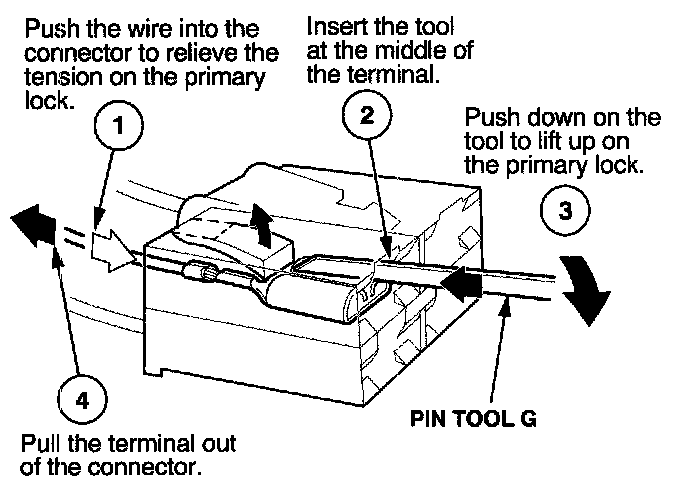 Push the wire into the connector to relieve the tension on the primary lock.

1

Insert the tool at the middle of the terminal.

2

Push down on the tool to lift up on the primary lock.

3

4

Pull the terminal out of the connector.

PIN TOOL G