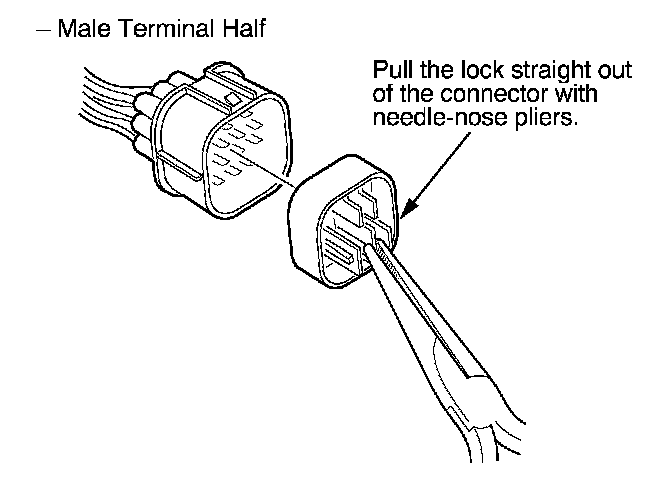 – Male Terminal Half

Pull the lock straight out of the connector with needle-nose pliers.