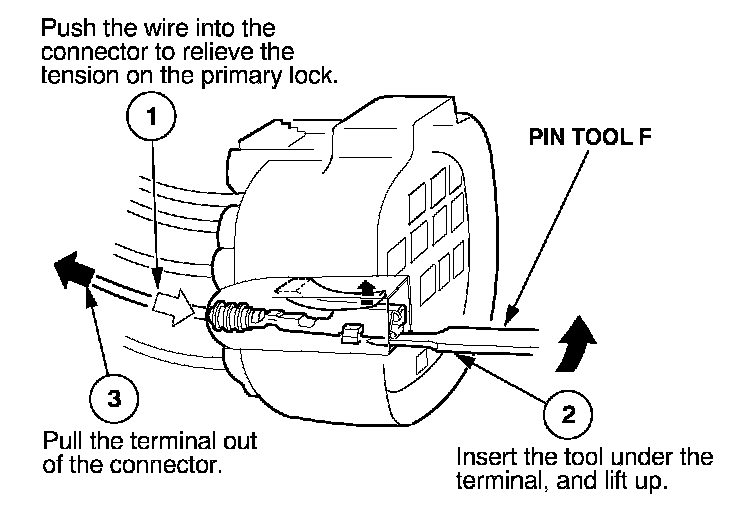 Push the wire into the connector to relieve the tension on the primary lock.

1

PIN TOOL F

3

Pull the terminal out of the connector.

2

Insert the tool under the terminal, and lift up.