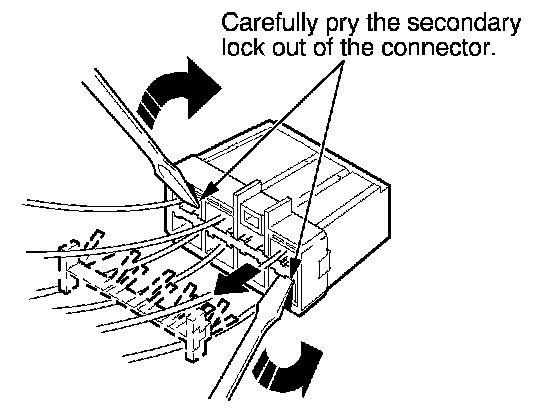 Carefully pry the secondary lock out of the connector.