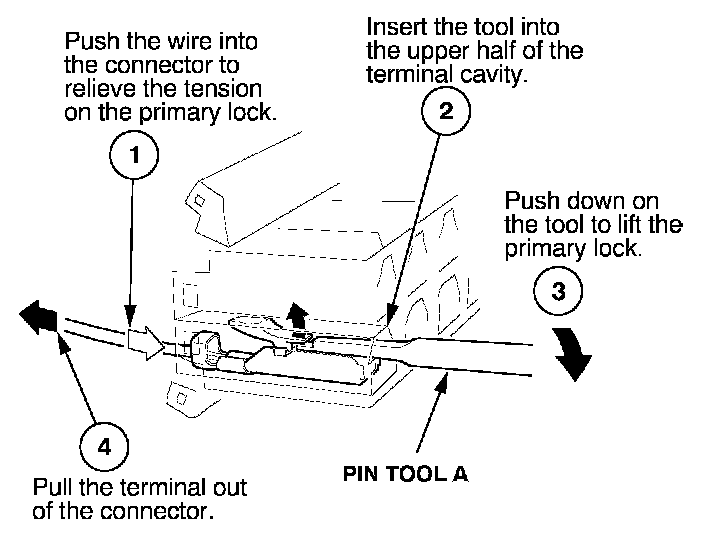 Push the wire into the connector to relieve the tension on the primary lock.

1

Insert the tool into the upper half of the terminal cavity.

2

Push down on the tool to lift the primary lock.

3

4

Pull the terminal out of the connector.

PIN TOOL A