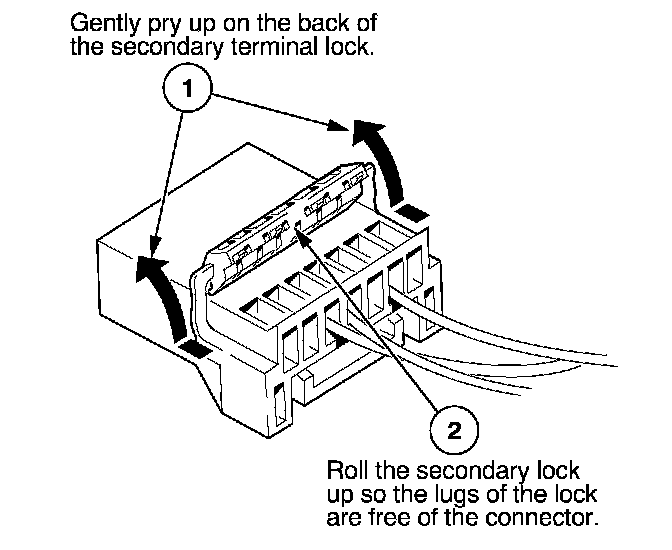 Gently pry up on the back of the secondary terminal lock.

1

2

Roll the secondary lock up so the lugs of the lock are free of the connector.