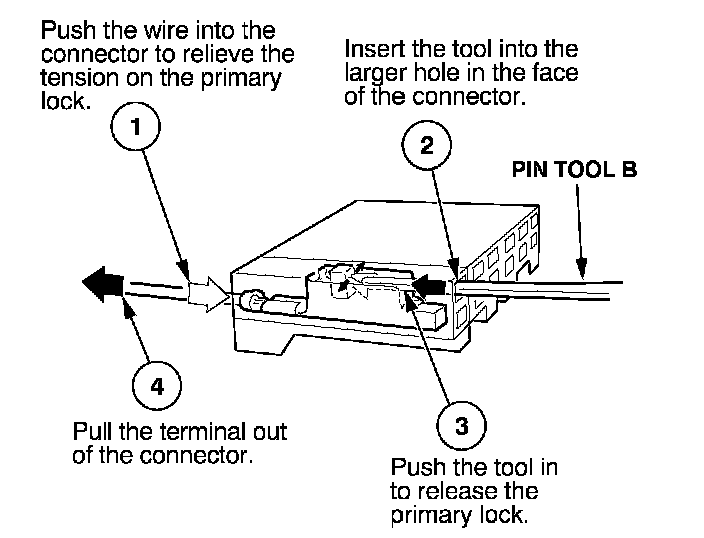 Push the wire into the connector to relieve the tension on the primary lock.

1

Insert the tool into the larger hole in the face of the connector.

2

PIN TOOL B

4

Pull the terminal out of the connector.

3

Push the tool in to release the primary lock.