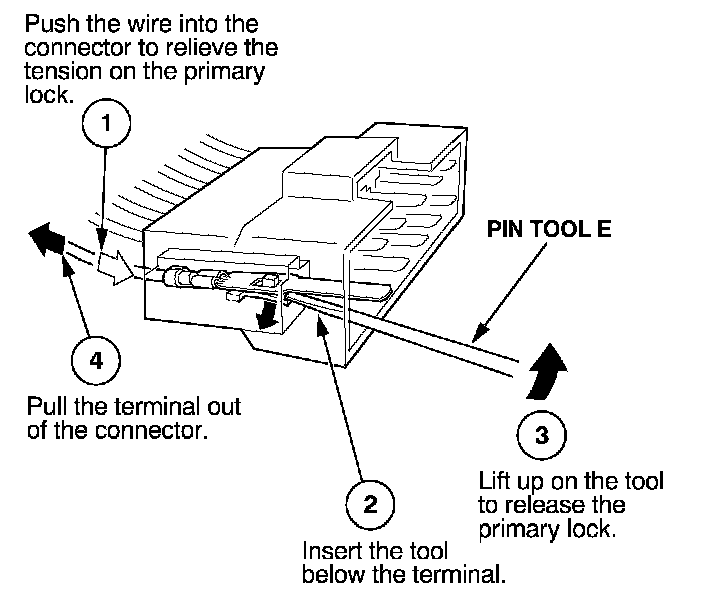 Push the wire into the connector to relieve the tension on the primary lock.

1

PIN TOOL E

4

Pull the terminal out of the connector.

3

Lift up on the tool to release the primary lock.

2

Insert the tool below the terminal.